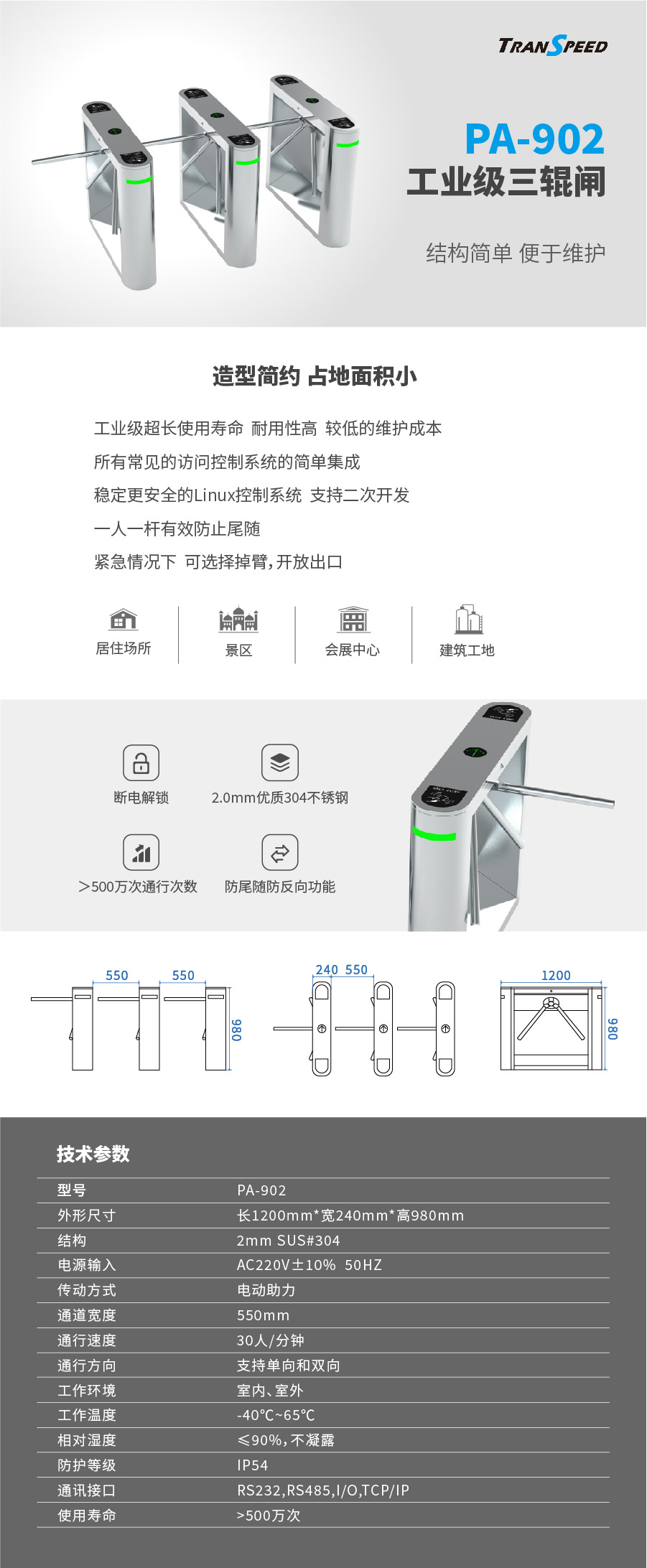 TRANSPEED

PA-902
工业级三辊闸

结构简单 便于维护

造型简约 占地面积小

工业级超长使用寿命 耐用性高 较低的维护成本
所有常见的访问控制系统的简单集成
稳定更安全的Linux控制系统 支持二次开发
一人一杆有效防止尾随
紧急情况下 可选择掉臂，开放出口

居住场所
景区
会展中心
建筑工地

断电解锁
2.0mm优质304不锈钢
>500万次通行次数
防尾随防反向功能

550
550
980
240 550
1200
980

技术参数

| 型号 | PA-902 |
|---|---|
| 外形尺寸 | 长1200mm*宽240mm*高980mm |
| 结构 | 2mm SUS#304 |
| 电源输入 | AC220V±10% 50HZ |
| 传动方式 | 电动助力 |
| 通道宽度 | 550mm |
| 通行速度 | 30人/分钟 |
| 通行方向 | 支持单向和双向 |
| 工作环境 | 室内、室外 |
| 工作温度 | -40℃~65℃ |
| 相对湿度 | ≤90%，不凝露 |
| 防护等级 | IP54 |
| 通讯接口 | RS232,RS485,I/O,TCP/IP |
| 使用寿命 | >500万次 |